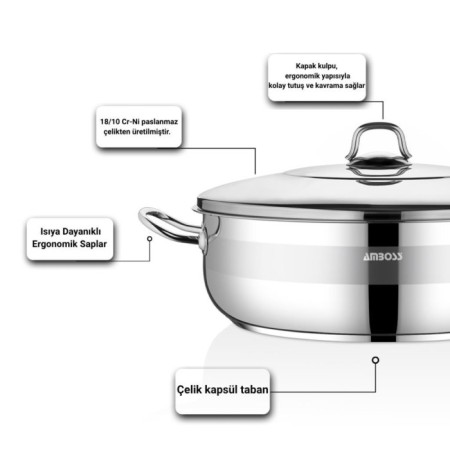 Kapak kulpu, ergonomik yapısıyla kolay tutuş ve kavrama sağlar

18/10 Cr-Ni paslanmaz çelikten üretilmiştir.

Isıya Dayanıklı Ergonomik Saplar

AMBOSS

Çelik kapsül taban